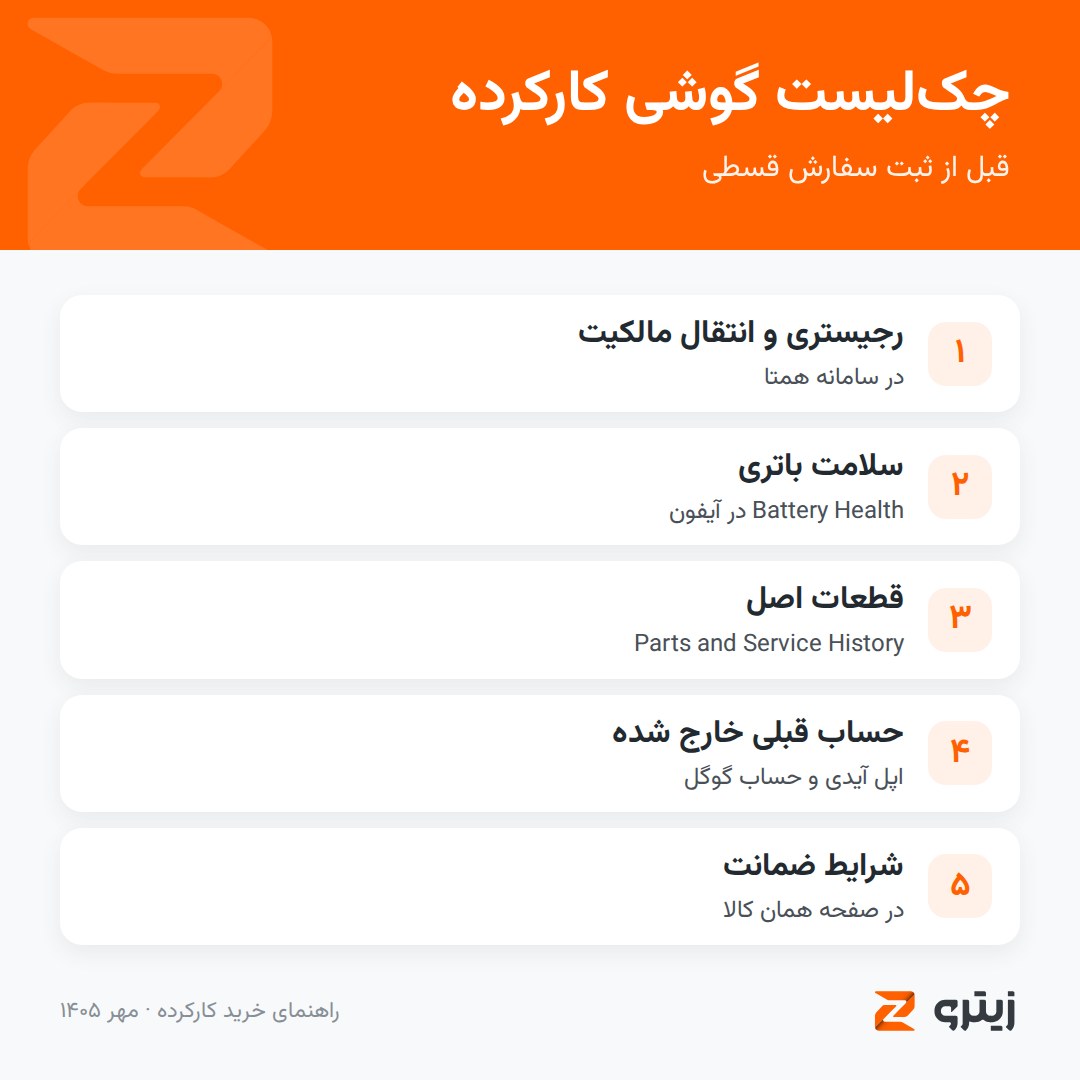 چک‌لیست گوشی کارکرده

قبل از ثبت سفارش قسطی

۱
رجیستری و انتقال مالکیت
در سامانه همتا

۲
سلامت باتری
Battery Health در آیفون

۳
قطعات اصل
Parts and Service History

۴
حساب قبلی خارج شده
اپل آیدی و حساب گوگل

۵
شرایط ضمانت
در صفحه همان کالا

زیترو

راهنمای خرید کارکرده · مهر ۱۴۰۵